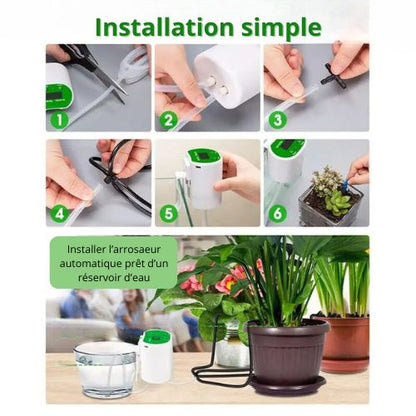 Installation simple

1

2

3

4

5

6

Installer l'arrosaeur automatique prêt d'un réservoir d'eau